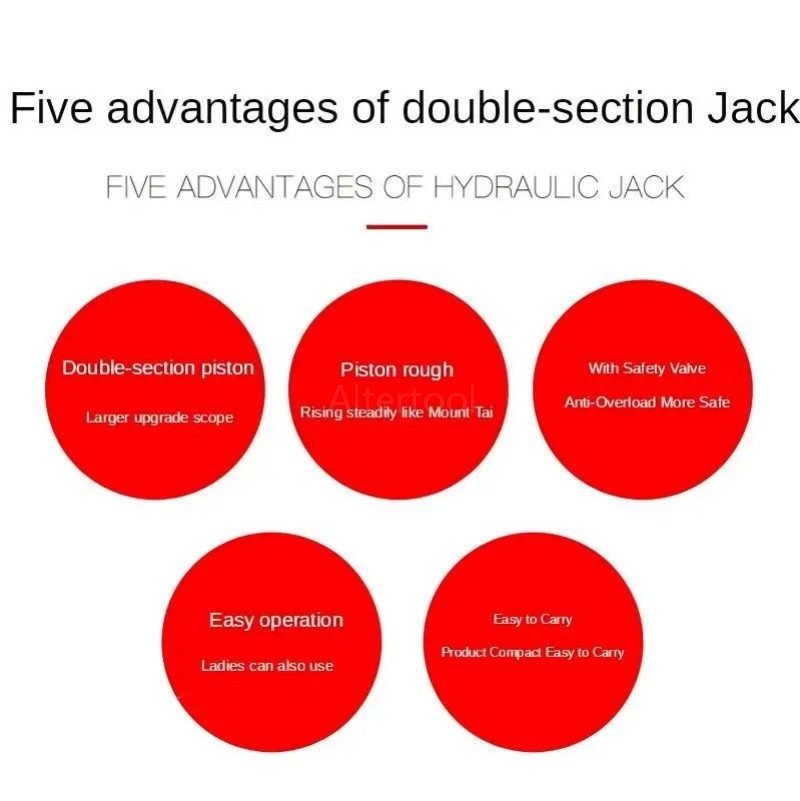 Five advantages of double-section Jack

FIVE ADVANTAGES OF HYDRAULIC JACK

Double-section piston

Larger upgrade scope

Piston rough

Rising steadily like Mount Tai

With Safety Valve

Anti-Overload More Safe

Easy operation

Ladies can also use

Easy to Carry

Product Compact Easy to Carry

Altertool