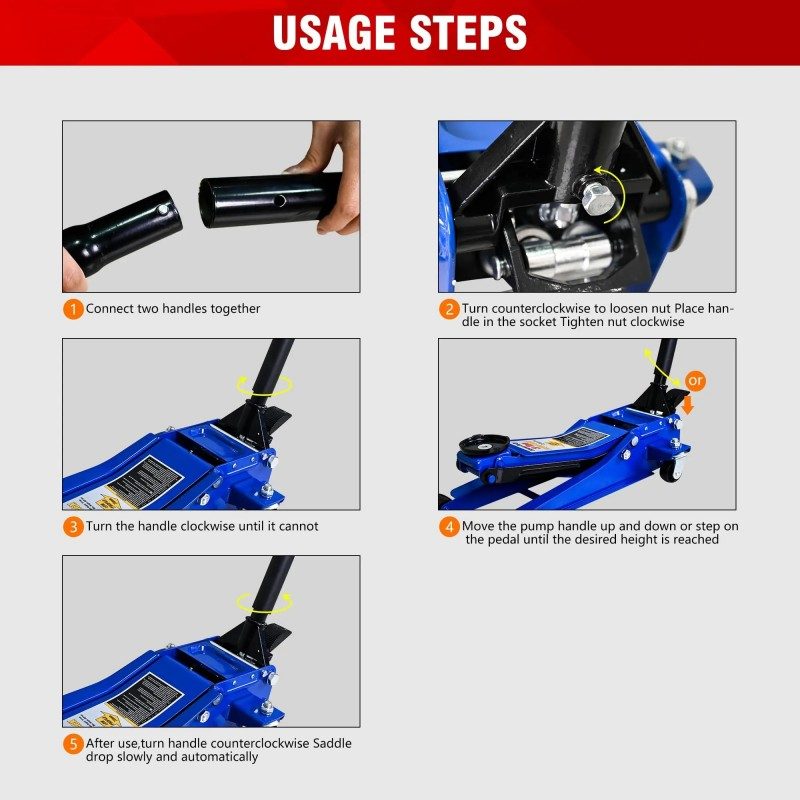 USAGE STEPS

1 Connect two handles together

2 Turn counterclockwise to loosen nut Place handle in the socket Tighten nut clockwise

3 Turn the handle clockwise until it cannot

or

4 Move the pump handle up and down or step on the pedal until the desired height is reached

5 After use,turn handle counterclockwise Saddle drop slowly and automatically