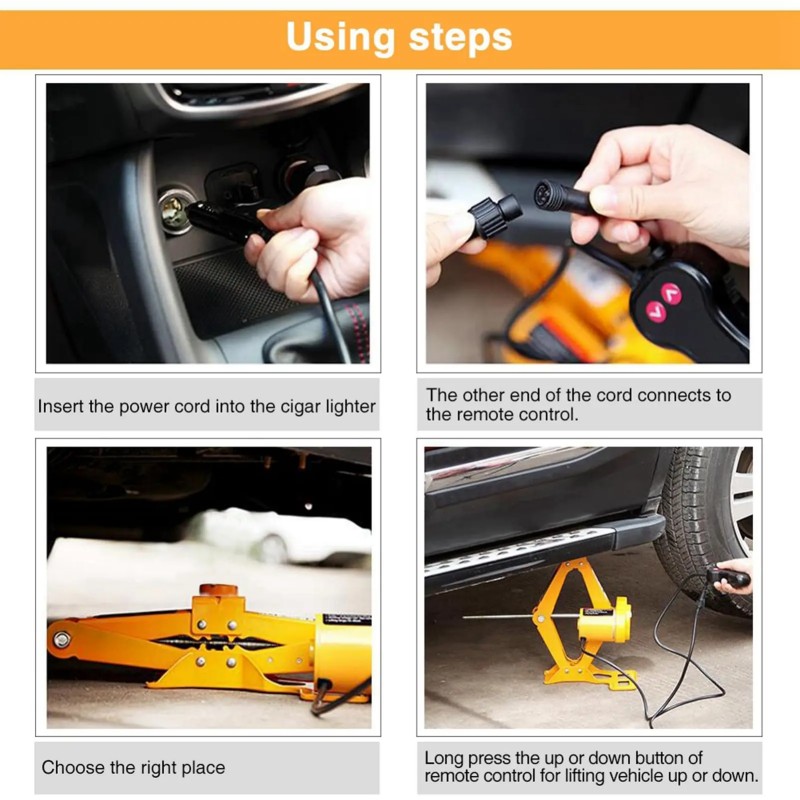 Using steps

Insert the power cord into the cigar lighter

The other end of the cord connects to the remote control.

Choose the right place

Long press the up or down button of remote control for lifting vehicle up or down.