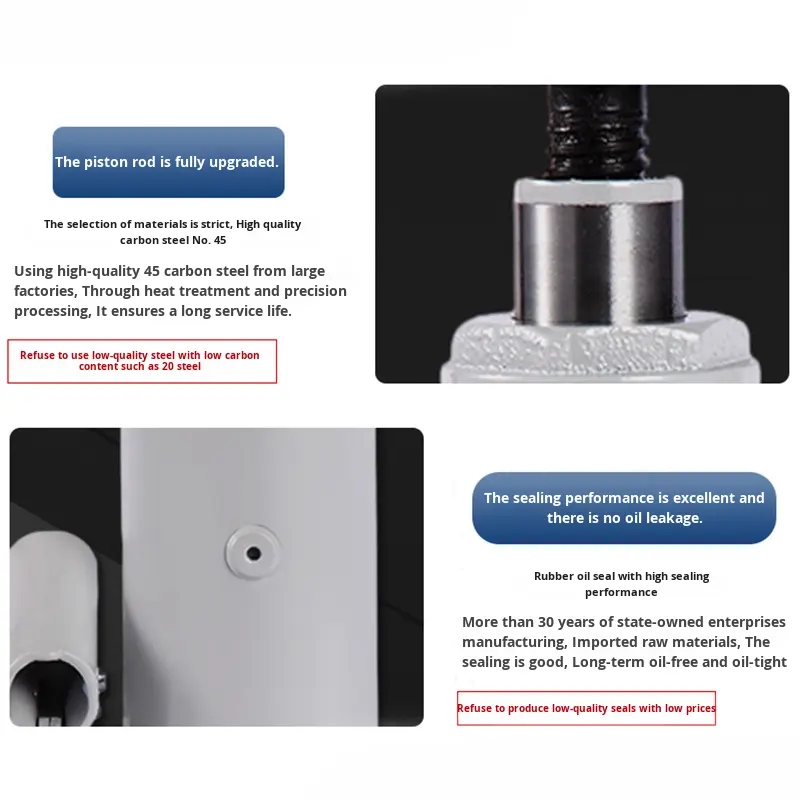 The piston rod is fully upgraded.

The selection of materials is strict, High quality carbon steel No. 45

Using high-quality 45 carbon steel from large factories, Through heat treatment and precision processing, It ensures a long service life.

Refuse to use low-quality steel with low carbon content such as 20 steel

The sealing performance is excellent and there is no oil leakage.

Rubber oil seal with high sealing performance

More than 30 years of state-owned enterprises manufacturing, Imported raw materials, The sealing is good, Long-term oil-free and oil-tight

Refuse to produce low-quality seals with low prices