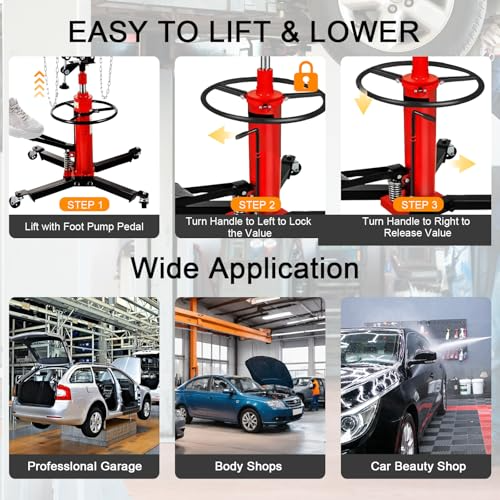 EASY TO LIFT & LOWER

STEP 1
Lift with Foot Pump Pedal

STEP 2
Turn Handle to Left to Lock the Value

STEP 3
Turn Handle to Right to Release Value

Wide Application

Professional Garage

Body Shops

Car Beauty Shop