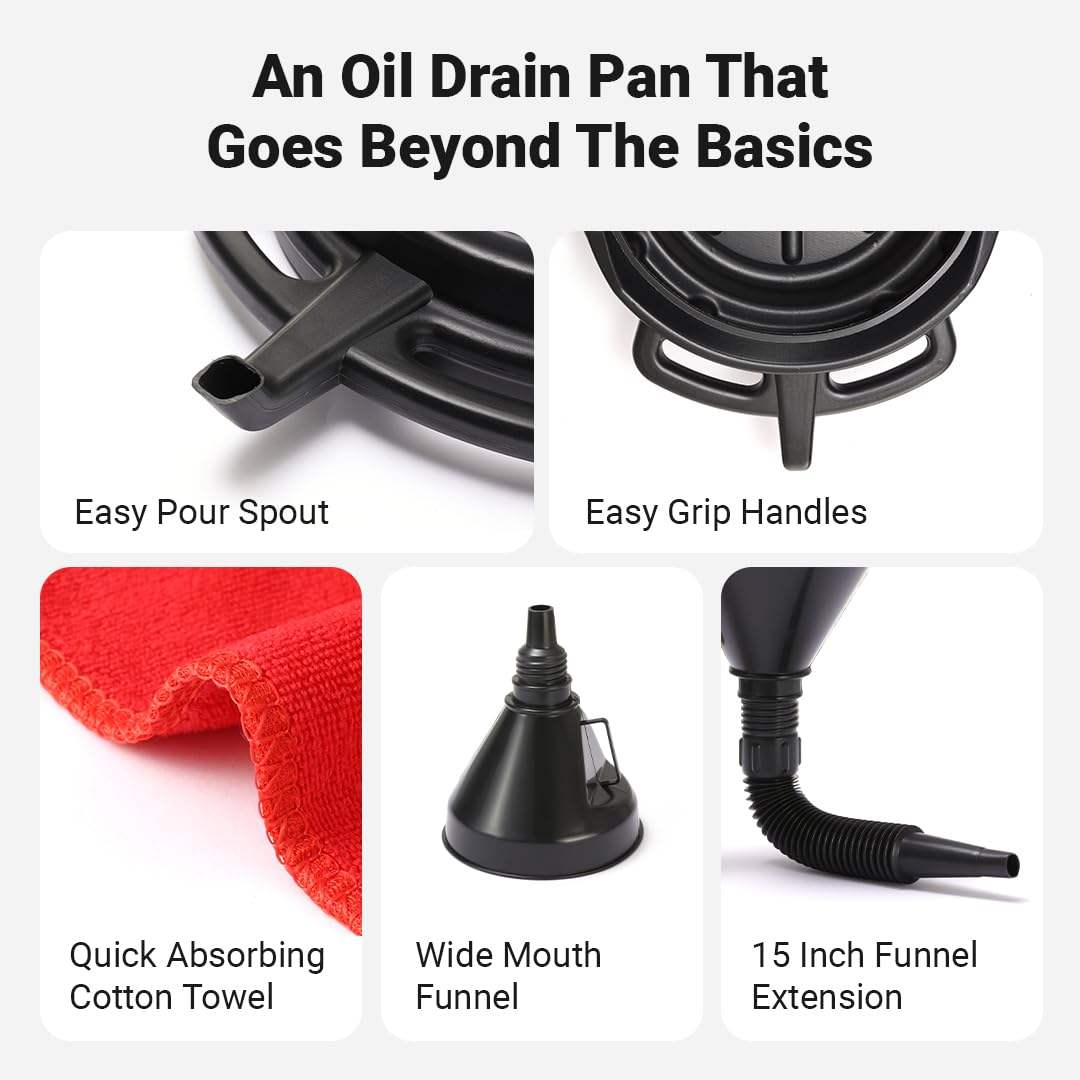 An Oil Drain Pan That Goes Beyond The Basics

Easy Pour Spout

Easy Grip Handles

Quick Absorbing Cotton Towel

Wide Mouth Funnel

15 Inch Funnel Extension