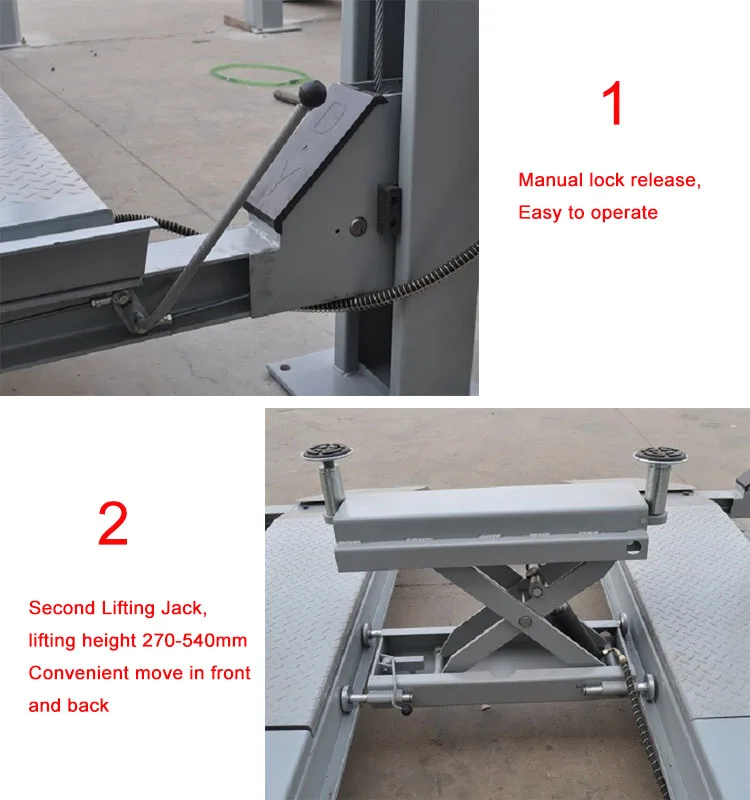 1

Manual lock release,
Easy to operate

2

Second Lifting Jack,
lifting height 270-540mm
Convenient move in front
and back